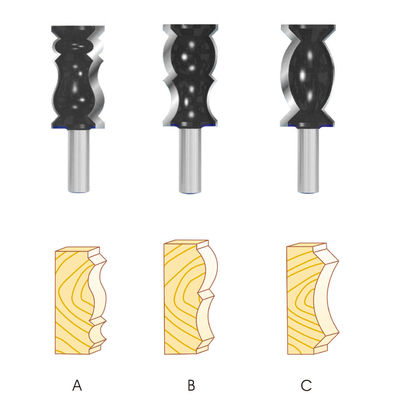 A

B

C